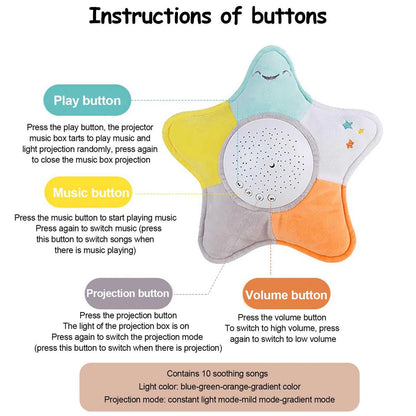 Instructions of buttons

Play button

Press the play button, the projector music box tarts to play music and light projection randomly, press again to close the music box projection

Music button

Press the music button to start playing music Press again to switch music (press this button to switch songs when there is music playing)

Projection button

Press the projection button
The light of the projection box is on
Press again to switch the projection mode
(press this button to switch when there is projection)

Volume button

Press the volume button
To switch to high volume, press again to switch to low volume

Contains 10 soothing songs
Light color: blue-green-orange-gradient color
Projection mode: constant light mode-mild mode-gradient mode